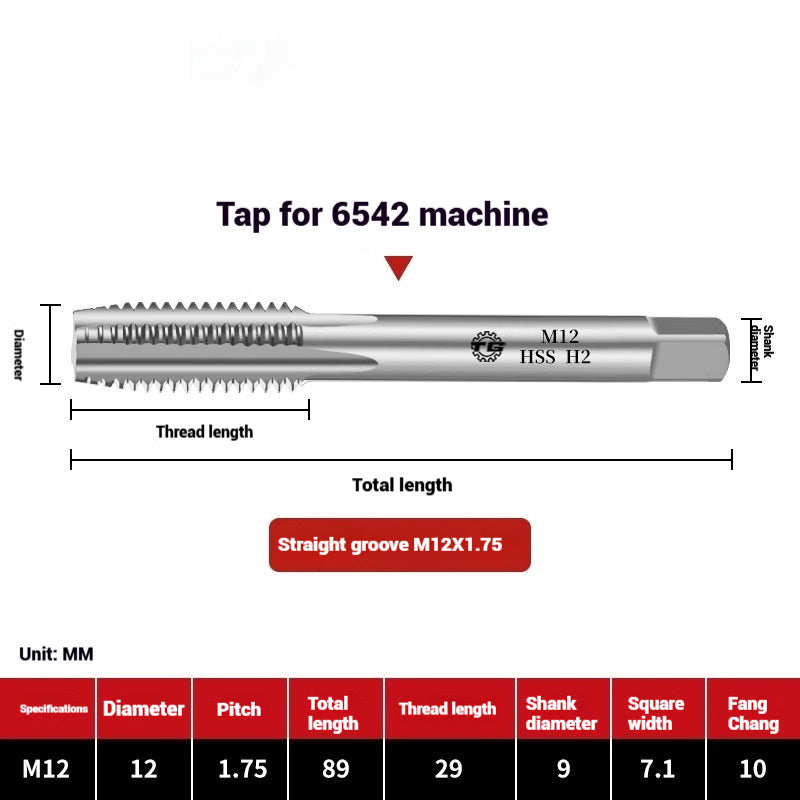 Tap for 6542 machine

Diameter

TG M12 HSS H2

Shank diameter

Thread length

Total length

Straight groove M12X1.75

Unit: MM

| Specifications | Diameter | Pitch | Total length | Thread length | Shank diameter | Square width | Fang Chang |
|---|---|---|---|---|---|---|---|
| M12 | 12 | 1.75 | 89 | 29 | 9 | 7.1 | 10 |