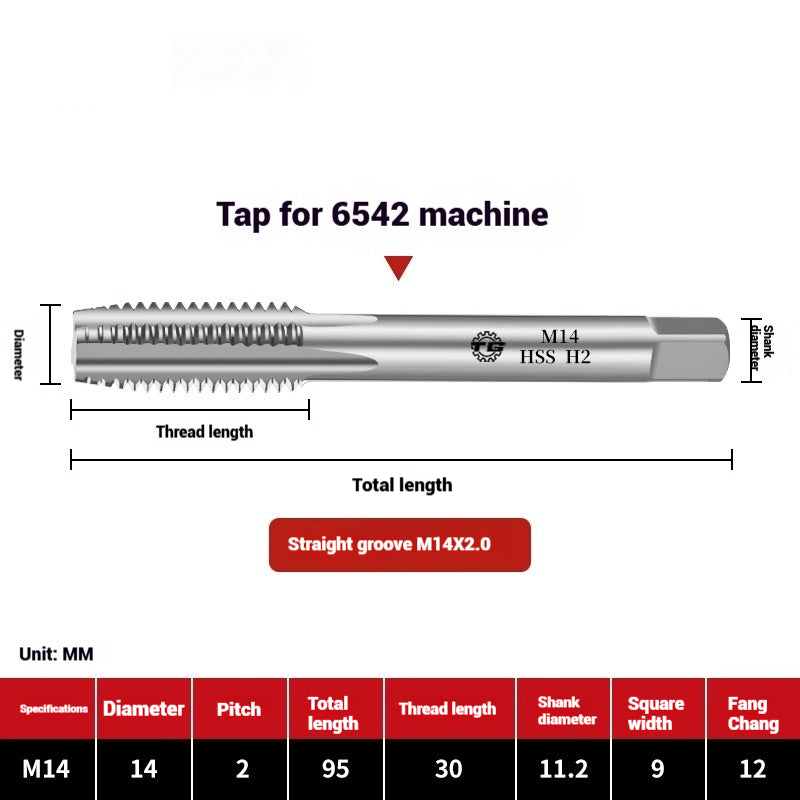 Tap for 6542 machine

Diameter

TG M14 HSS H2

Shank diameter

Thread length

Total length

Straight groove M14X2.0

Unit: MM

| Specifications | Diameter | Pitch | Total length | Thread length | Shank diameter | Square width | Fang Chang |
|---|---|---|---|---|---|---|---|
| M14 | 14 | 2 | 95 | 30 | 11.2 | 9 | 12 |