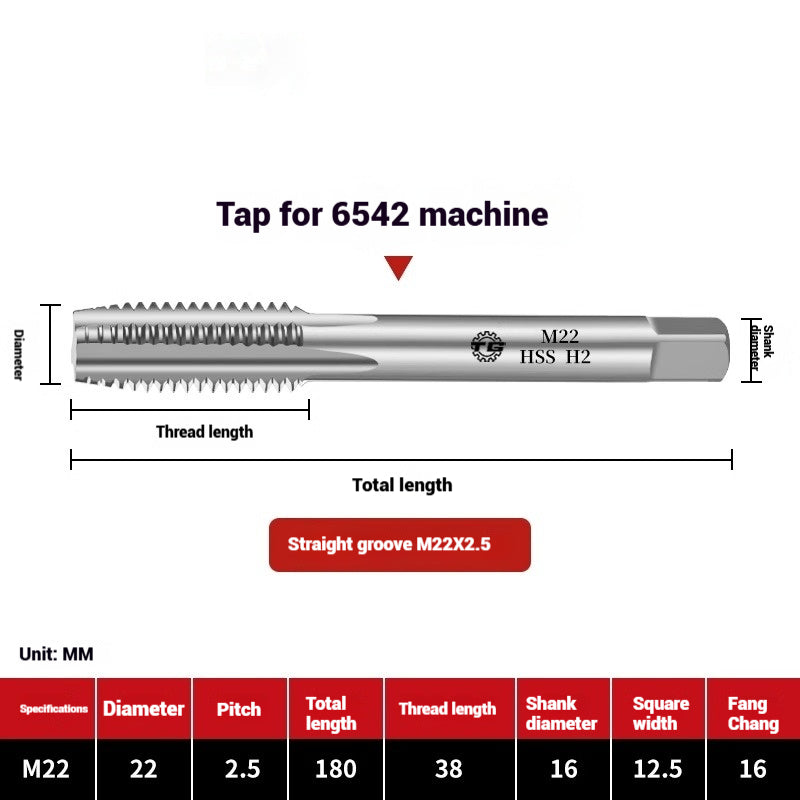 Tap for 6542 machine

Diameter

TG M22 HSS H2

Shank diameter

Thread length

Total length

Straight groove M22X2.5

Unit: MM

| Specifications | Diameter | Pitch | Total length | Thread length | Shank diameter | Square width | Fang Chang |
|---|---|---|---|---|---|---|---|
| M22 | 22 | 2.5 | 180 | 38 | 16 | 12.5 | 16 |