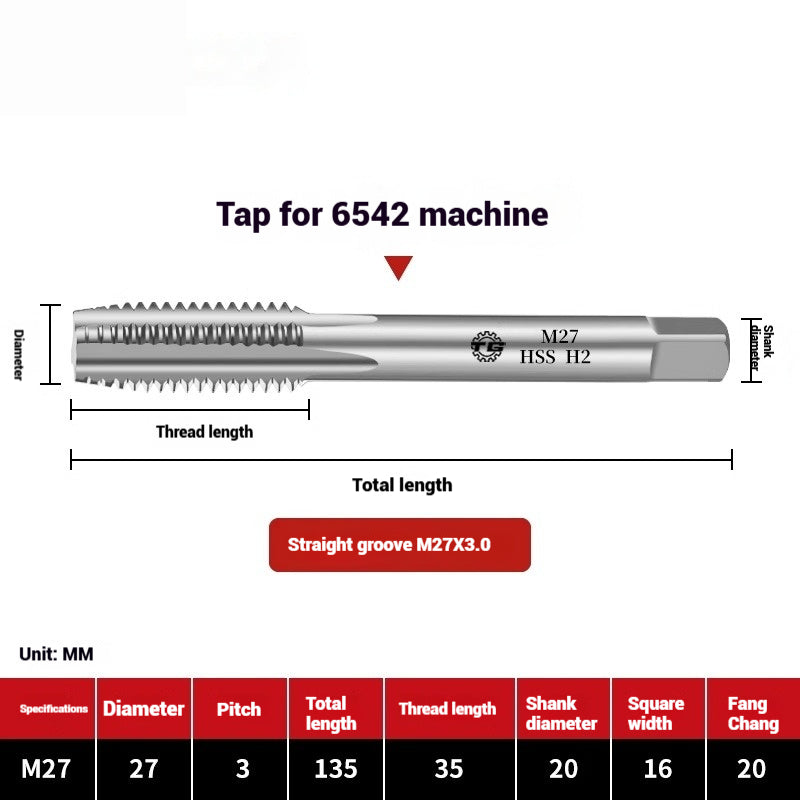 Tap for 6542 machine

Diameter

TG M27 HSS H2

Shank diameter

Thread length

Total length

Straight groove M27X3.0

Unit: MM

| Specifications | Diameter | Pitch | Total length | Thread length | Shank diameter | Square width | Fang Chang |
|---|---|---|---|---|---|---|---|
| M27 | 27 | 3 | 135 | 35 | 20 | 16 | 20 |