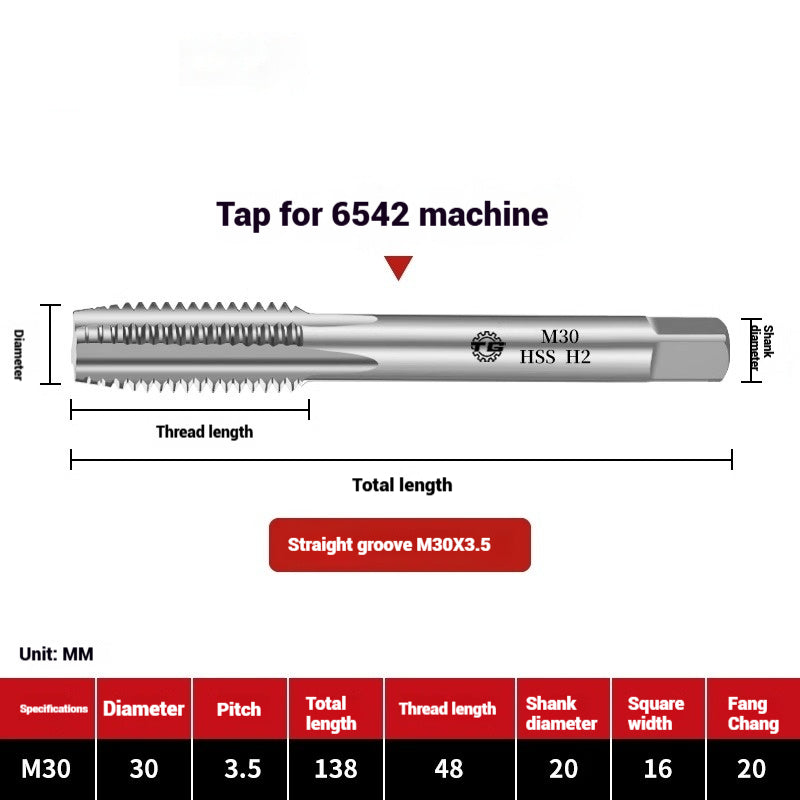 Tap for 6542 machine

Diameter

TG

M30
HSS H2

Shank diameter

Thread length

Total length

Straight groove M30X3.5

Unit: MM

| Specifications | Diameter | Pitch | Total length | Thread length | Shank diameter | Square width | Fang Chang |
|---|---|---|---|---|---|---|---|
| M30 | 30 | 3.5 | 138 | 48 | 20 | 16 | 20 |