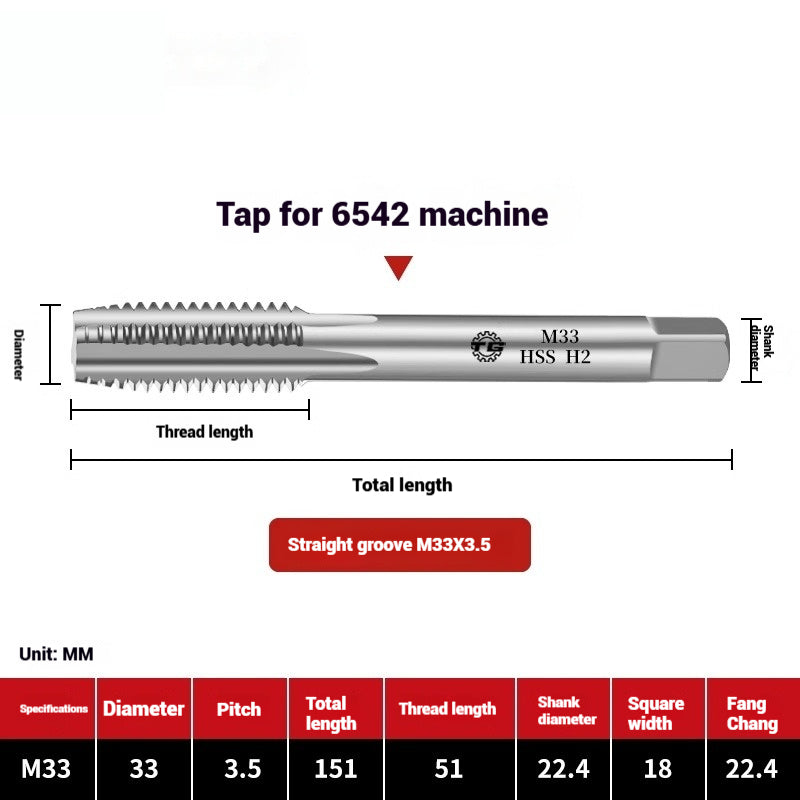 Tap for 6542 machine

Diameter

TG
M33
HSS H2

Shank diameter

Thread length

Total length

Straight groove M33X3.5

Unit: MM

| Specifications | Diameter | Pitch | Total length | Thread length | Shank diameter | Square width | Fang Chang |
|---|---|---|---|---|---|---|---|
| M33 | 33 | 3.5 | 151 | 51 | 22.4 | 18 | 22.4 |