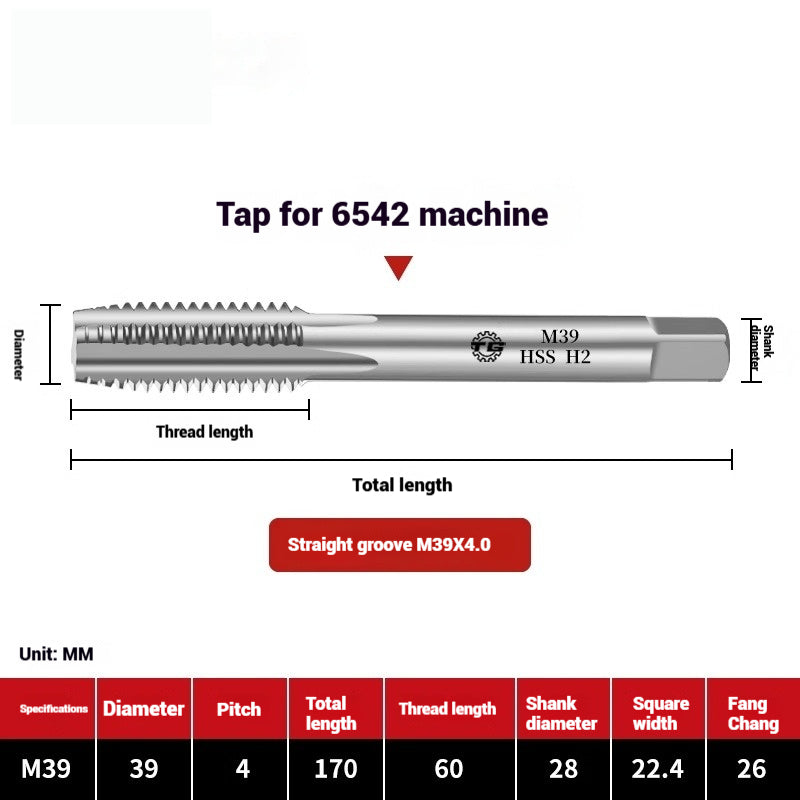 Tap for 6542 machine

Diameter

TG M39 HSS H2

Shank diameter

Thread length

Total length

Straight groove M39X4.0

Unit: MM

| Specifications | Diameter | Pitch | Total length | Thread length | Shank diameter | Square width | Fang Chang |
|---|---|---|---|---|---|---|---|
| M39 | 39 | 4 | 170 | 60 | 28 | 22.4 | 26 |