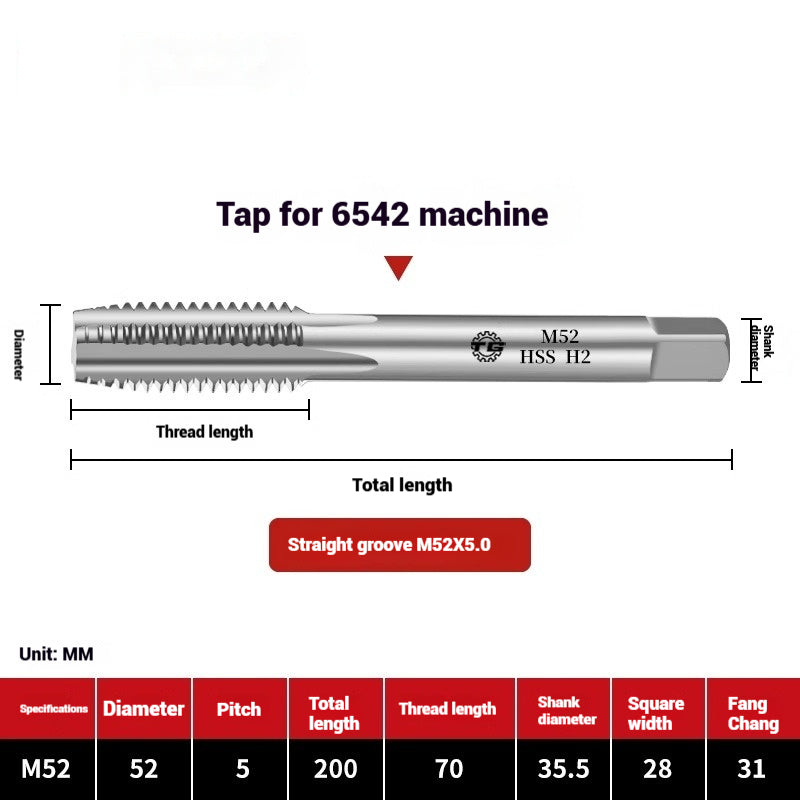 Tap for 6542 machine

Diameter

TG

M52
HSS H2

Shank diameter

Thread length

Total length

Straight groove M52X5.0

Unit: MM

| Specifications | Diameter | Pitch | Total length | Thread length | Shank diameter | Square width | Fang Chang |
|---|---|---|---|---|---|---|---|
| M52 | 52 | 5 | 200 | 70 | 35.5 | 28 | 31 |