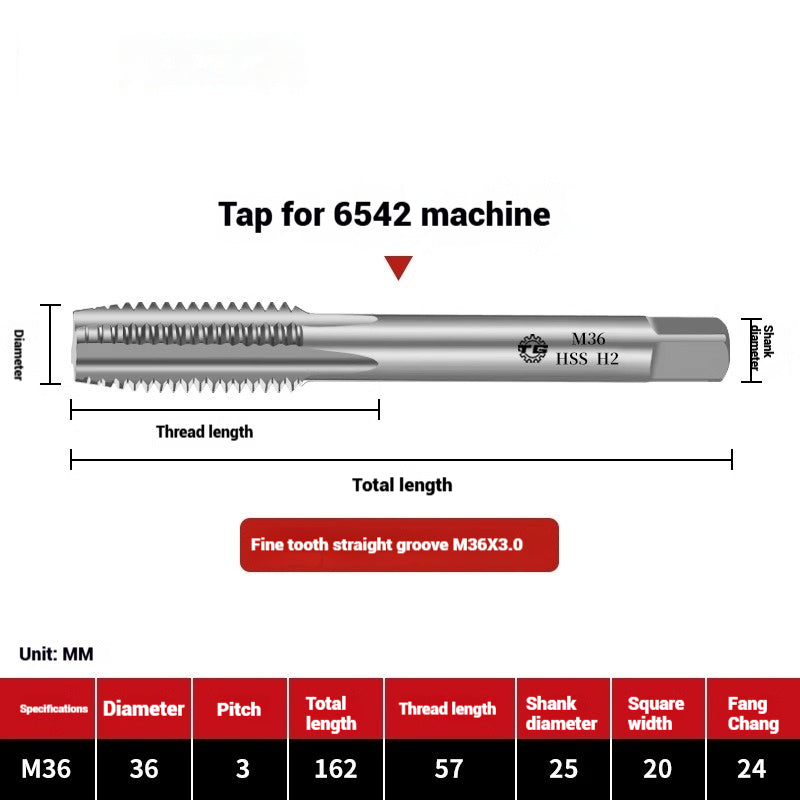 Tap for 6542 machine

Diameter

M36
HSS H2

Shank diameter

Thread length

Total length

Fine tooth straight groove M36X3.0

Unit: MM

| Specifications | Diameter | Pitch | Total length | Thread length | Shank diameter | Square width | Fang Chang |
|---|---|---|---|---|---|---|---|
| M36 | 36 | 3 | 162 | 57 | 25 | 20 | 24 |