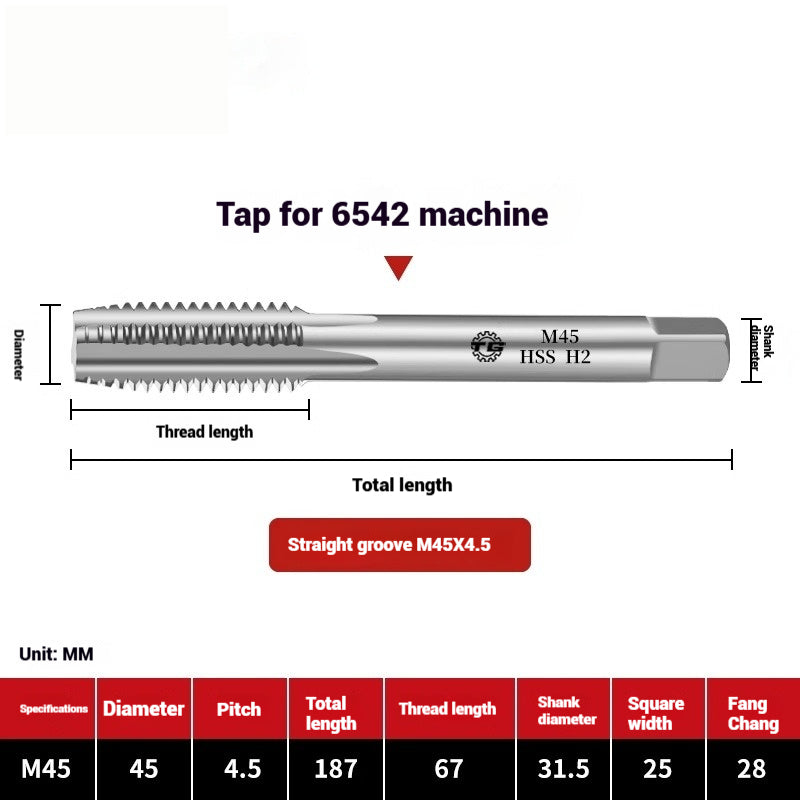 Tap for 6542 machine

Diameter

TG M45 HSS H2

Shank diameter

Thread length

Total length

Straight groove M45X4.5

Unit: MM

| Specifications | Diameter | Pitch | Total length | Thread length | Shank diameter | Square width | Fang Chang |
|---|---|---|---|---|---|---|---|
| M45 | 45 | 4.5 | 187 | 67 | 31.5 | 25 | 28 |