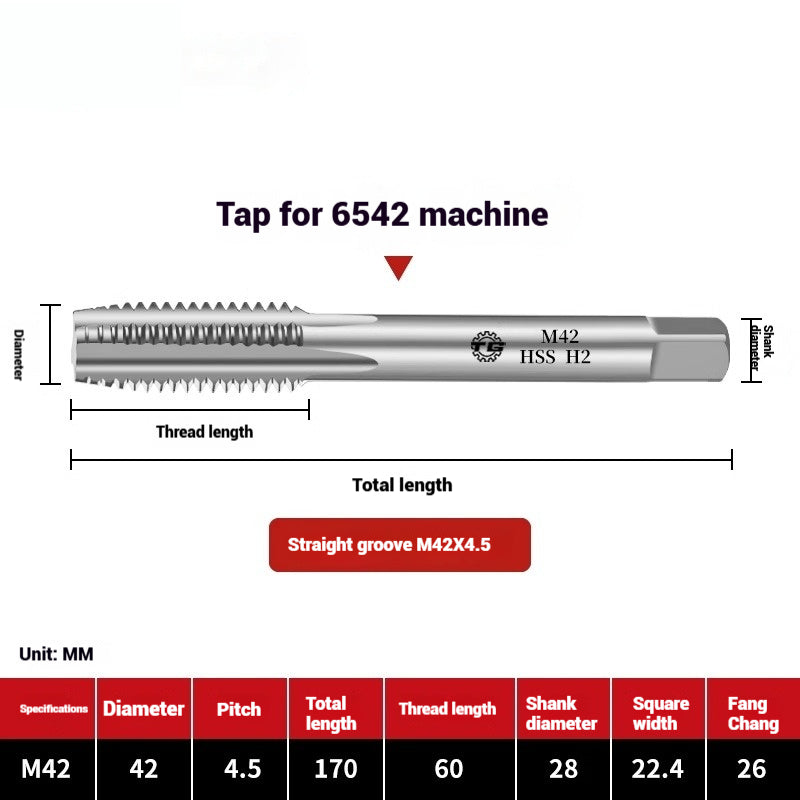 Tap for 6542 machine

Diameter

TG
M42
HSS H2

Shank diameter

Thread length

Total length

Straight groove M42X4.5

Unit: MM

| Specifications | Diameter | Pitch | Total length | Thread length | Shank diameter | Square width | Fang Chang |
|---|---|---|---|---|---|---|---|
| M42 | 42 | 4.5 | 170 | 60 | 28 | 22.4 | 26 |