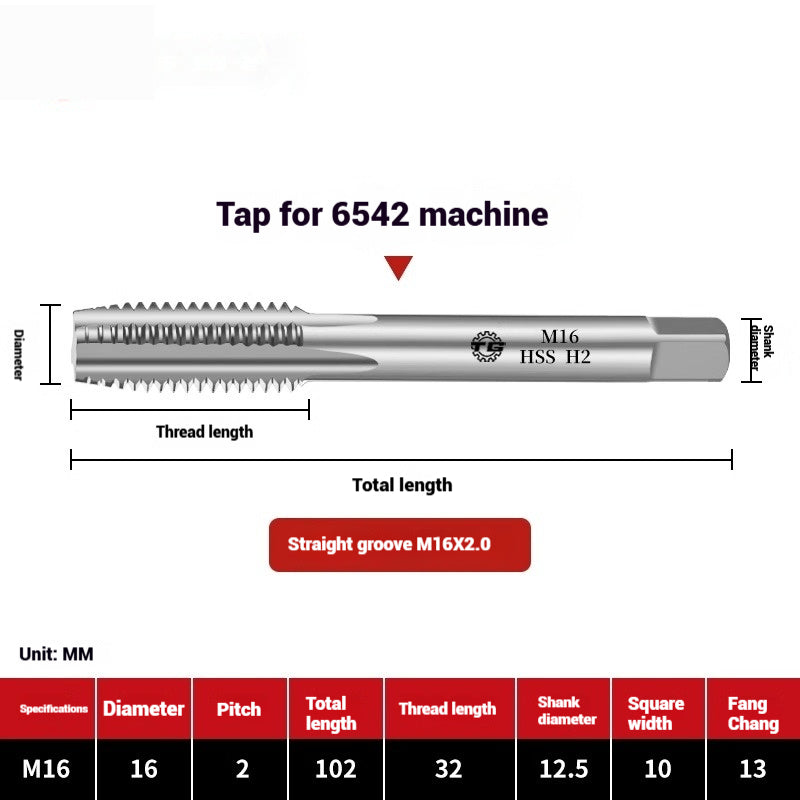 Tap for 6542 machine

Diameter

TG

M16
HSS H2

Shank diameter

Thread length

Total length

Straight groove M16X2.0

Unit: MM

| Specifications | Diameter | Pitch | Total length | Thread length | Shank diameter | Square width | Fang Chang |
|---|---|---|---|---|---|---|---|
| M16 | 16 | 2 | 102 | 32 | 12.5 | 10 | 13 |